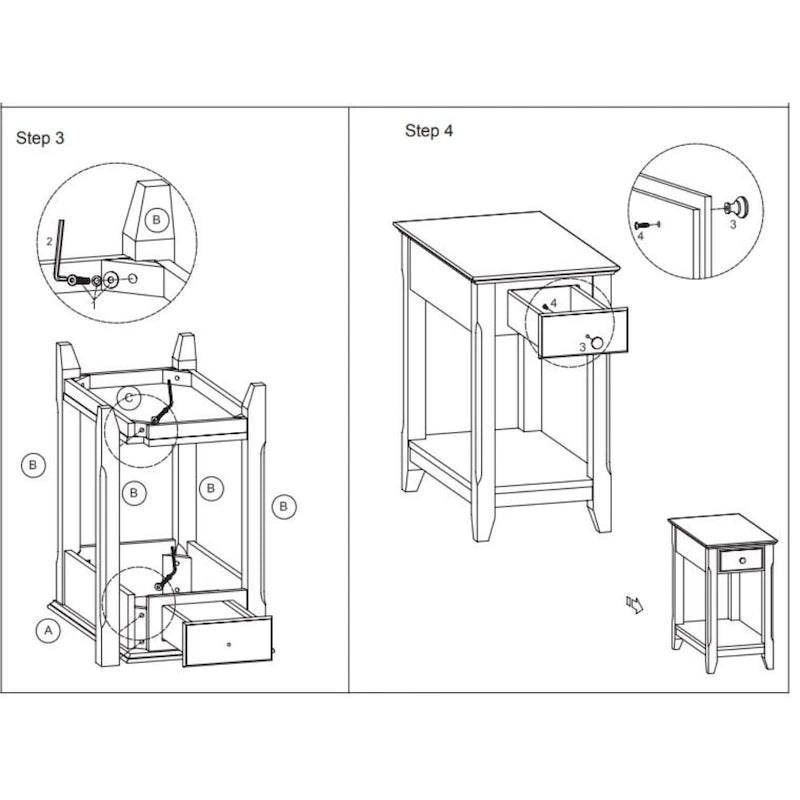 Step 3

2

B

1

C

B

B

B

B

A

Step 4

4

3

4

3