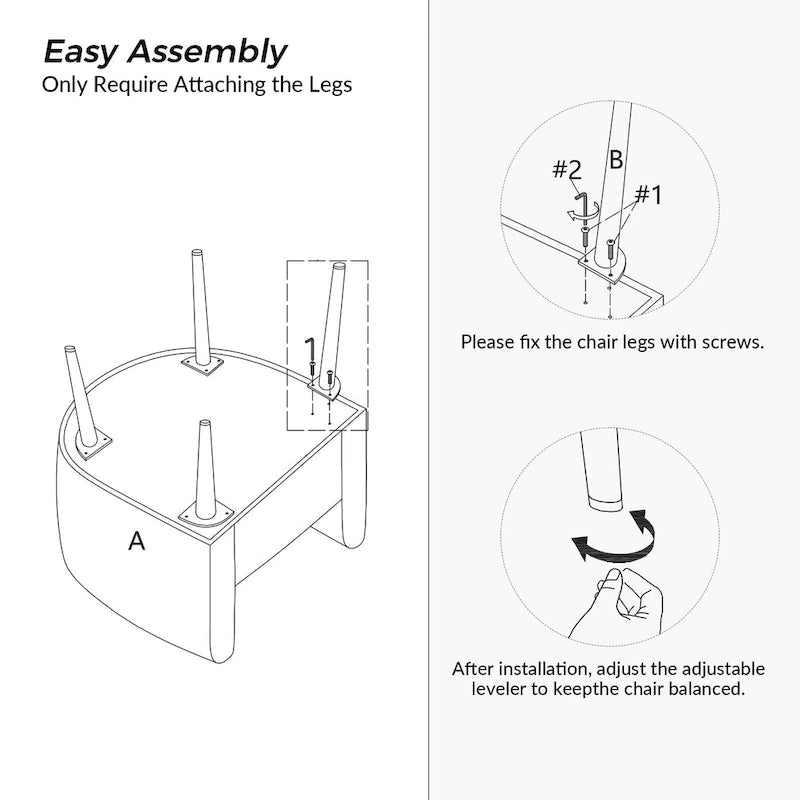 Easy Assembly
Only Require Attaching the Legs

A

#2
B
#1

Please fix the chair legs with screws.

After installation, adjust the adjustable leveler to keepthe chair balanced.